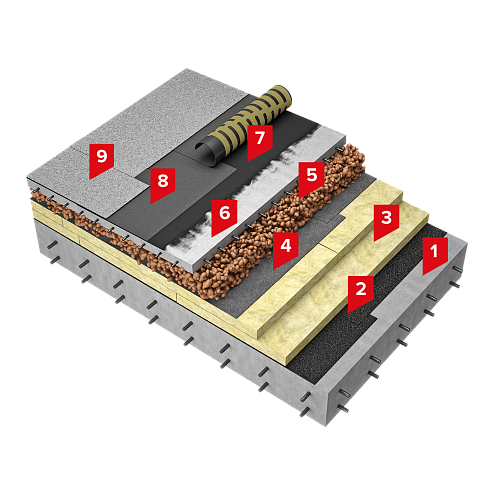 9
7
8
5
6
3
4
1
2